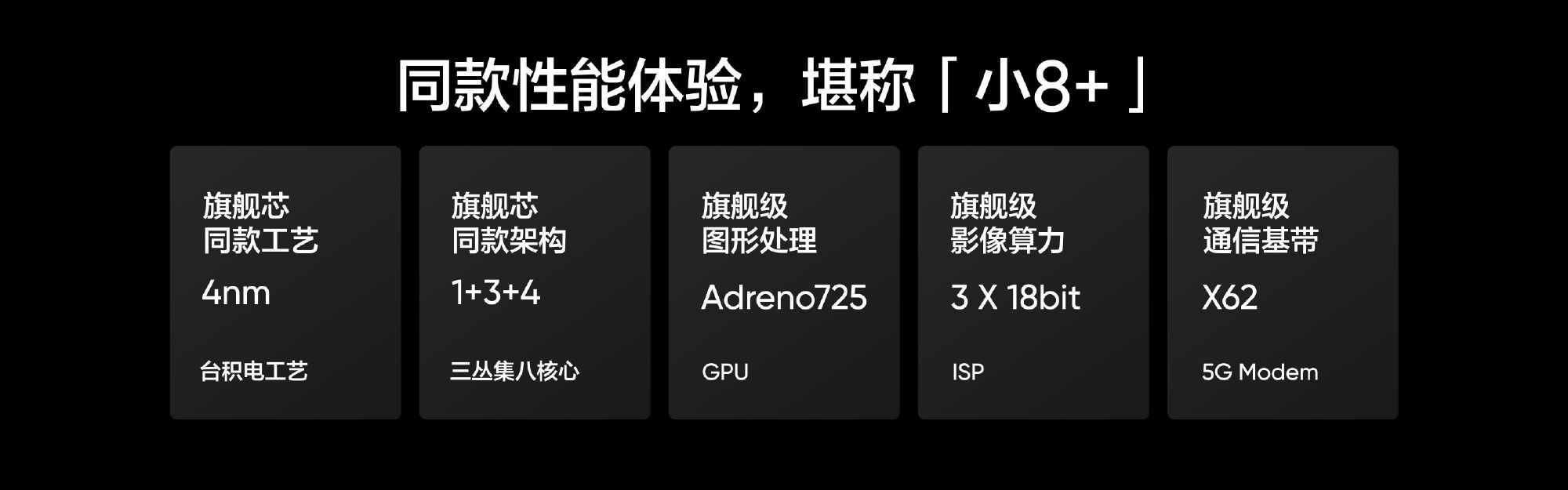 同款性能体验，堪称「小8+」

旗舰芯
同款工艺
4nm
台积电工艺

旗舰芯
同款架构
1+3+4
三丛集八核心

旗舰级
图形处理
Adreno725
GPU

旗舰级
影像算力
3 X 18bit
ISP

旗舰级
通信基带
X62
5G Modem